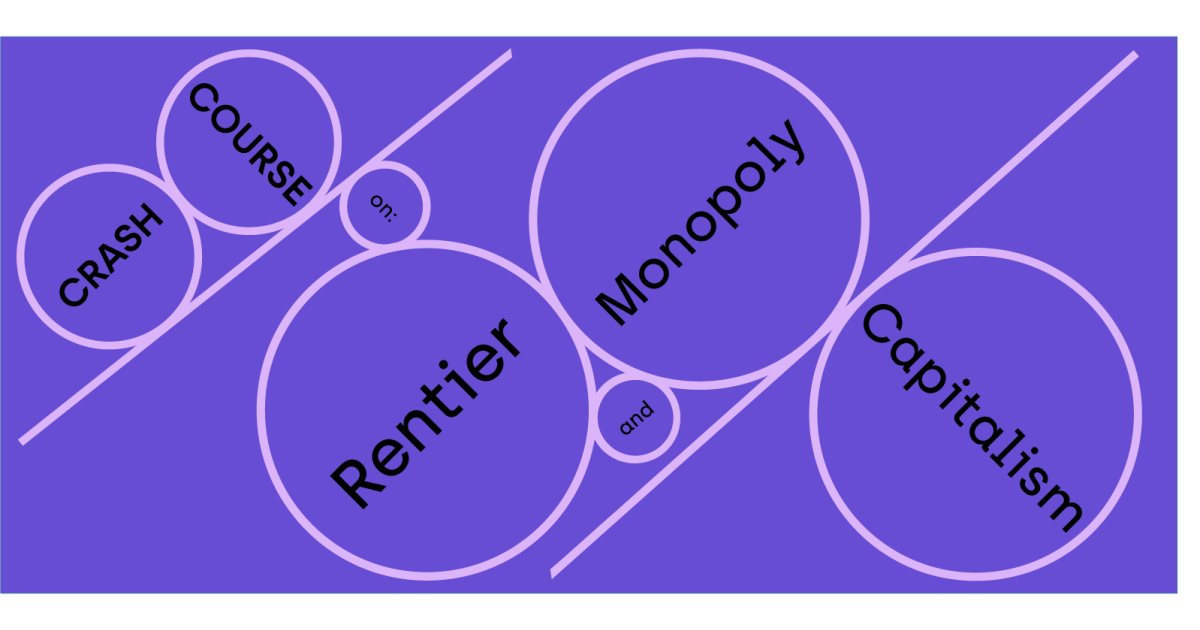 CRASH

COURSE

on:

Rentier

and

Monopoly

Capitalism